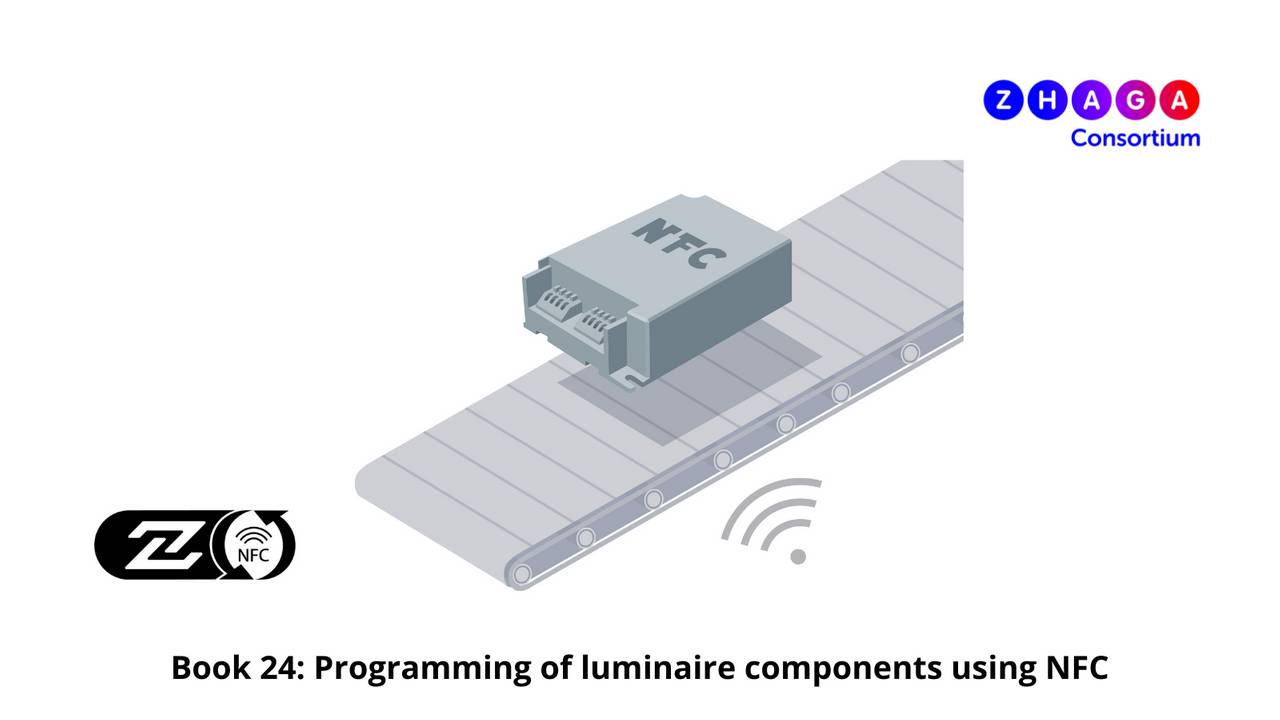 ZHAGA
Consortium

NFC

NFC

Book 24: Programming of luminaire components using NFC